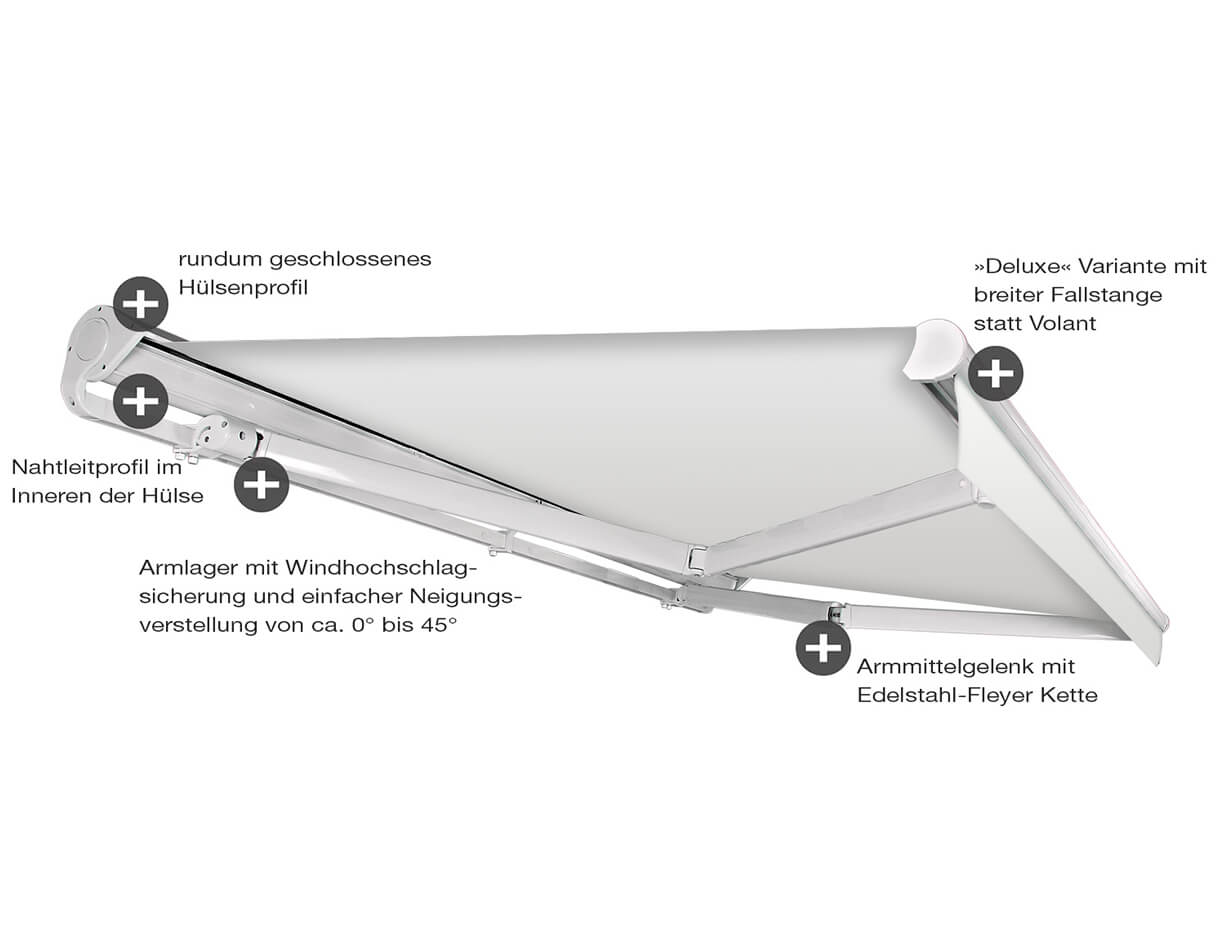 rundum geschlossenes Hülsenprofil

»Deluxe« Variante mit breiter Fallstange statt Volant

Nahtleitprofil im Inneren der Hülse

Armlager mit Windhochschlagsicherung und einfacher Neigungsverstellung von ca. 0° bis 45°

Armmittelgelenk mit Edelstahl-Fleyer Kette